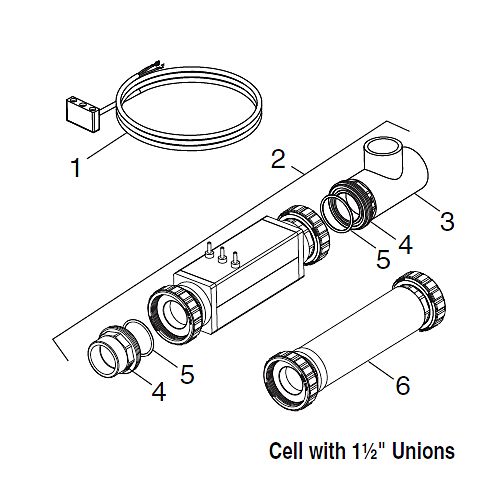 1
2
3
4
5
5
4
6
Cell with 1½" Unions